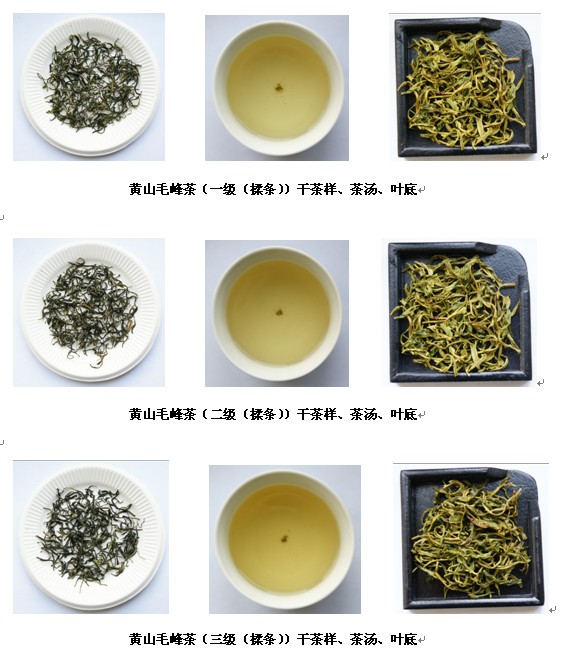 黄山毛峰茶（一级（揉条））干茶样、茶汤、叶底

黄山毛峰茶（二级（揉条））干茶样、茶汤、叶底

黄山毛峰茶（三级（揉条））干茶样、茶汤、叶底