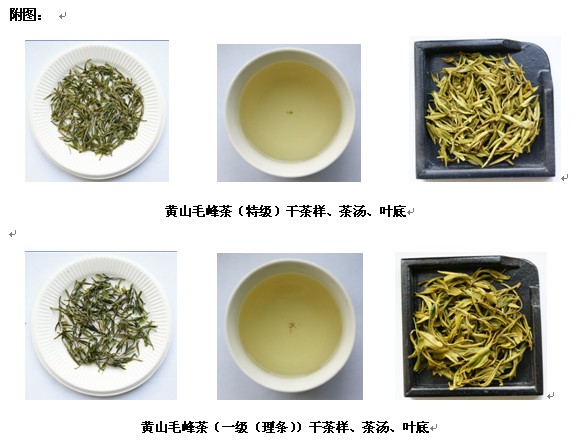 附图：

黄山毛峰茶（特级）干茶样、茶汤、叶底

黄山毛峰茶（一级（理条））干茶样、茶汤、叶底